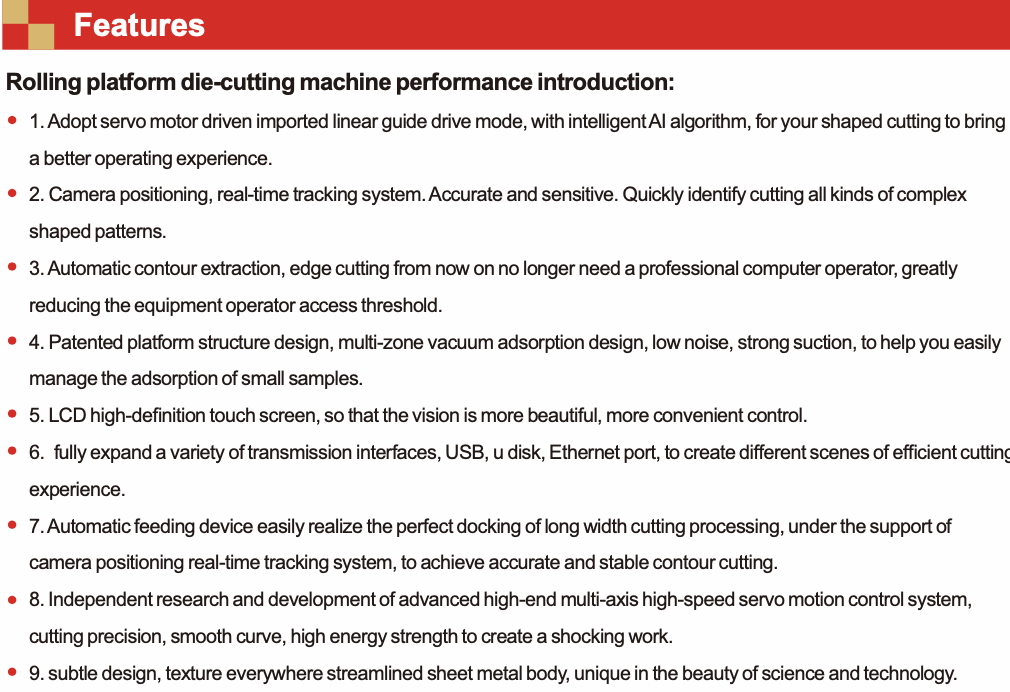 Features

Rolling platform die-cutting machine performance introduction:

1. Adopt servo motor driven imported linear guide drive mode, with intelligent AI algorithm, for your shaped cutting to bring a better operating experience.

2. Camera positioning, real-time tracking system. Accurate and sensitive. Quickly identify cutting all kinds of complex shaped patterns.

3. Automatic contour extraction, edge cutting from now on no longer need a professional computer operator, greatly reducing the equipment operator access threshold.

4. Patented platform structure design, multi-zone vacuum adsorption design, low noise, strong suction, to help you easily manage the adsorption of small samples.

5. LCD high-definition touch screen, so that the vision is more beautiful, more convenient control.

6. fully expand a variety of transmission interfaces, USB, u disk, Ethernet port, to create different scenes of efficient cutting experience.

7. Automatic feeding device easily realize the perfect docking of long width cutting processing, under the support of camera positioning real-time tracking system, to achieve accurate and stable contour cutting.

8. Independent research and development of advanced high-end multi-axis high-speed servo motion control system, cutting precision, smooth curve, high energy strength to create a shocking work.

9. subtle design, texture everywhere streamlined sheet metal body, unique in the beauty of science and technology.